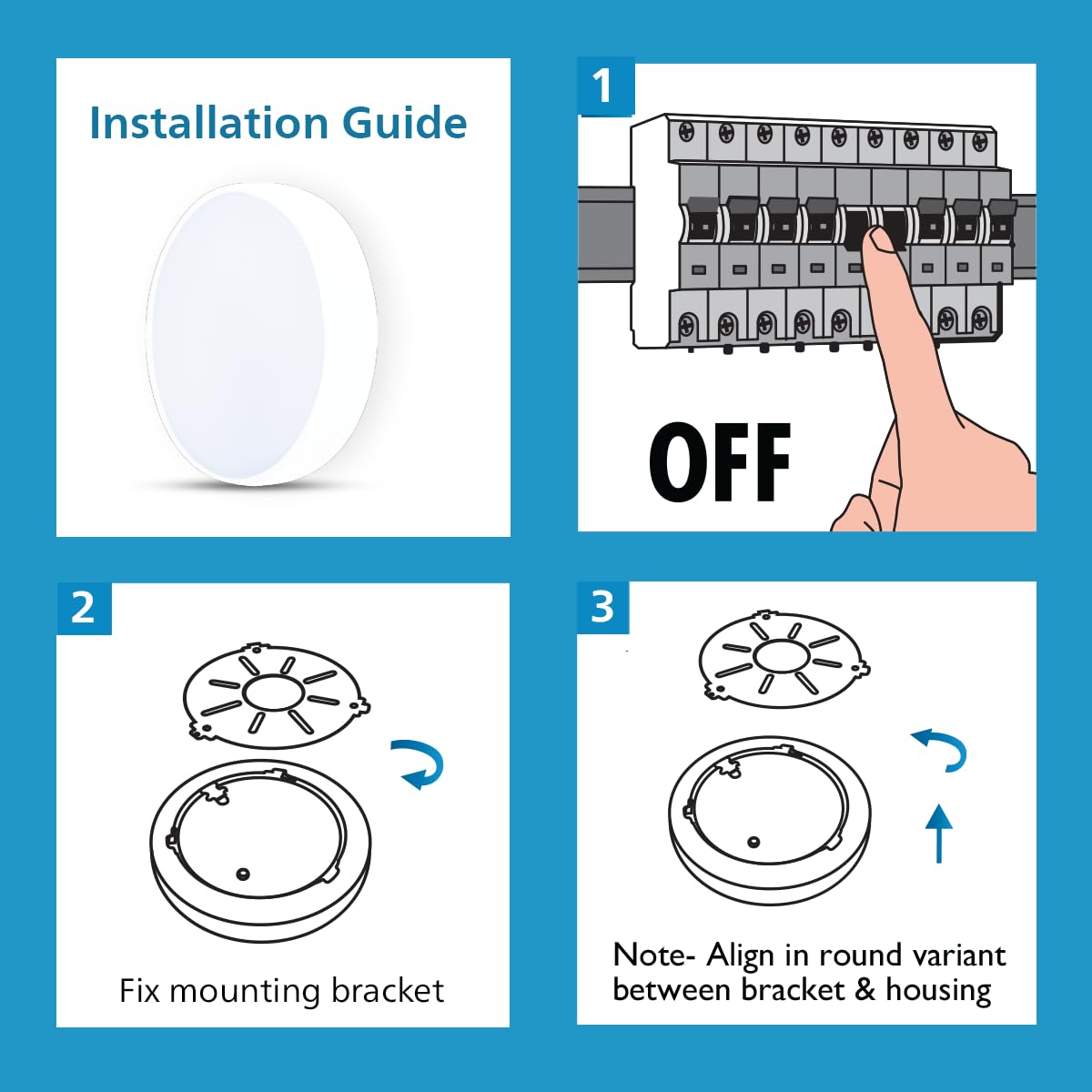 Installation Guide

1

OFF

2

Fix mounting bracket

3

Note- Align in round variant between bracket & housing