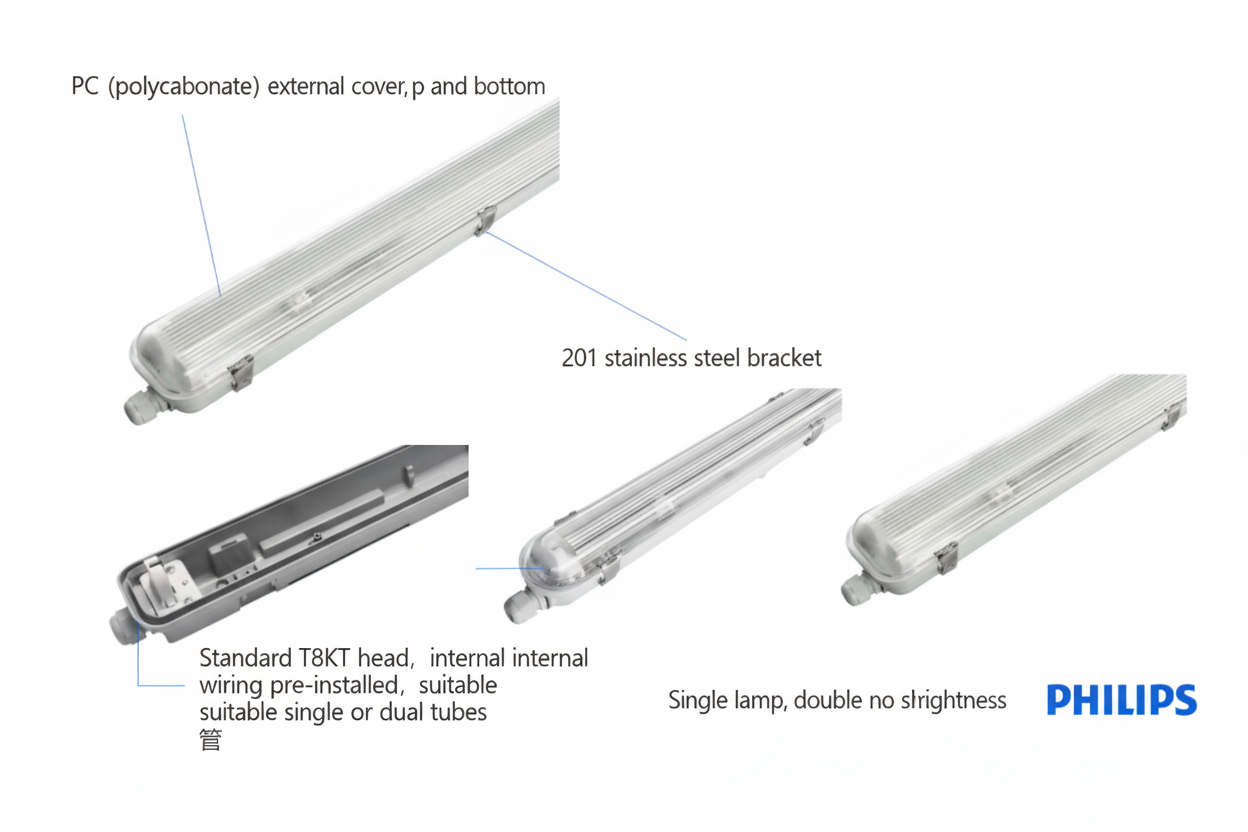 PC (polycabonate) external cover, p and bottom

201 stainless steel bracket

Standard T8KT head, internal internal wiring pre-installed, suitable suitable single or dual tubes 管

Single lamp, double no slrightness

PHILIPS